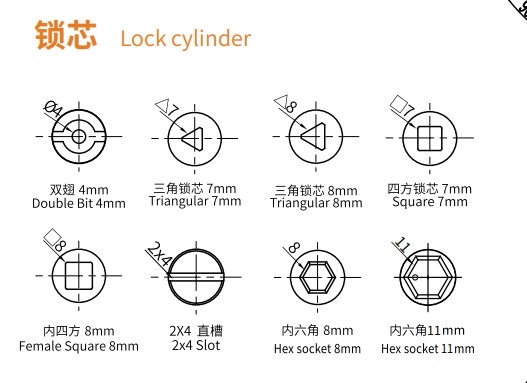 锁芯 Lock cylinder

Ø4

双翅 4mm
Double Bit 4mm

△7

三角锁芯 7mm
Triangular 7mm

△8

三角锁芯 8mm
Triangular 8mm

□7

四方锁芯 7mm
Square 7mm

□8

内四方 8mm
Female Square 8mm

2x4

2X4 直槽
2x4 Slot

8

内六角 8mm
Hex socket 8mm

11

内六角11mm
Hex socket 11mm